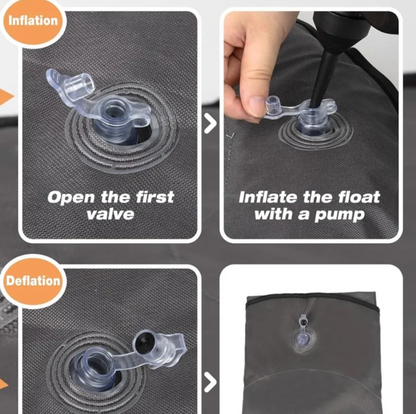 Inflation

Open the first valve

Inflate the float with a pump

Deflation