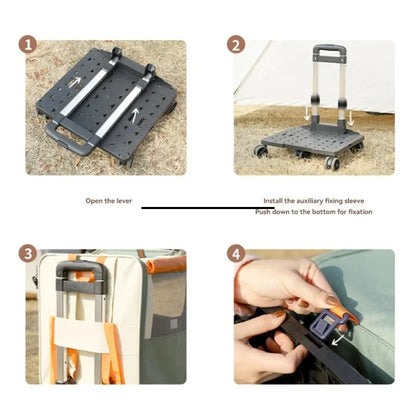 1

2

Open the lever

Install the auxiliary fixing sleeve
Push down to the bottom for fixation

3

4